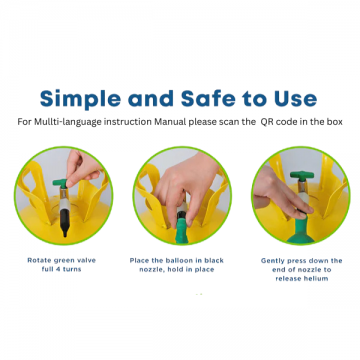 Simple and Safe to Use

For Mullti-language instruction Manual please scan the QR code in the box

Rotate green valve full 4 turns

Place the balloon in black nozzle, hold in place

Gently press down the end of nozzle to release helium